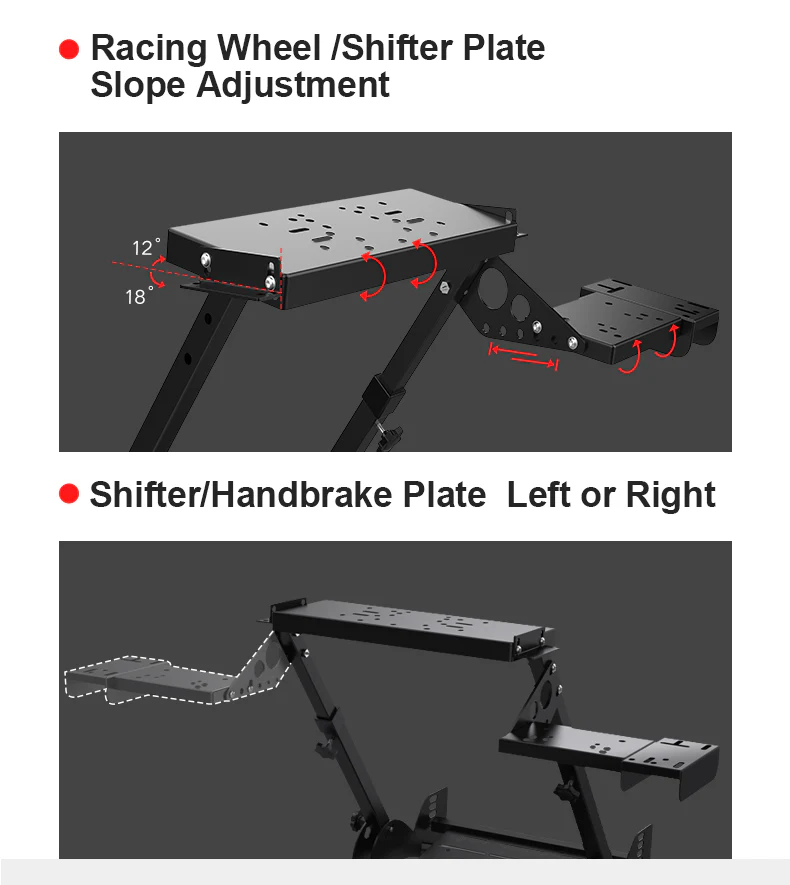 Racing Wheel /Shifter Plate Slope Adjustment

12°

18°

Shifter/Handbrake Plate Left or Right