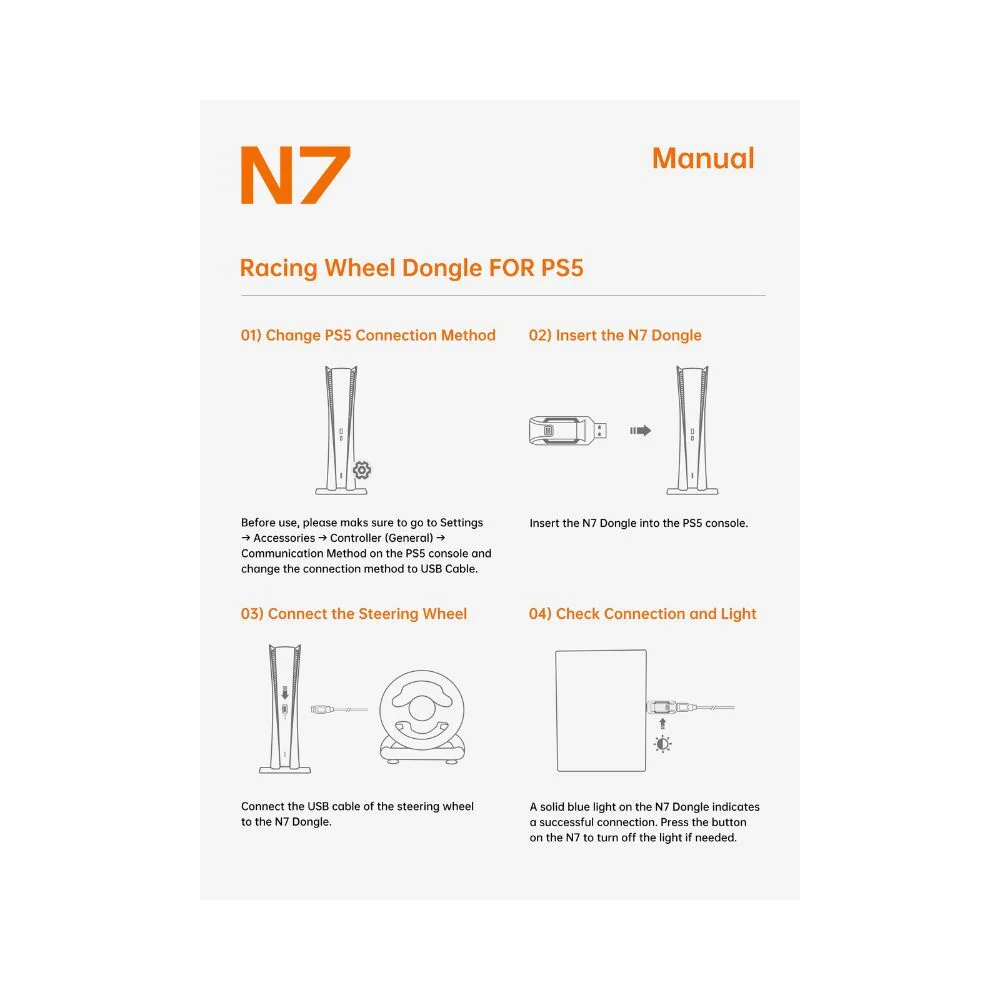 N7

Manual

Racing Wheel Dongle FOR PS5

01) Change PS5 Connection Method

Before use, please maks sure to go to Settings → Accessories → Controller (General) → Communication Method on the PS5 console and change the connection method to USB Cable.

02) Insert the N7 Dongle

Insert the N7 Dongle into the PS5 console.

03) Connect the Steering Wheel

Connect the USB cable of the steering wheel to the N7 Dongle.

04) Check Connection and Light

A solid blue light on the N7 Dongle indicates a successful connection. Press the button on the N7 to turn off the light if needed.